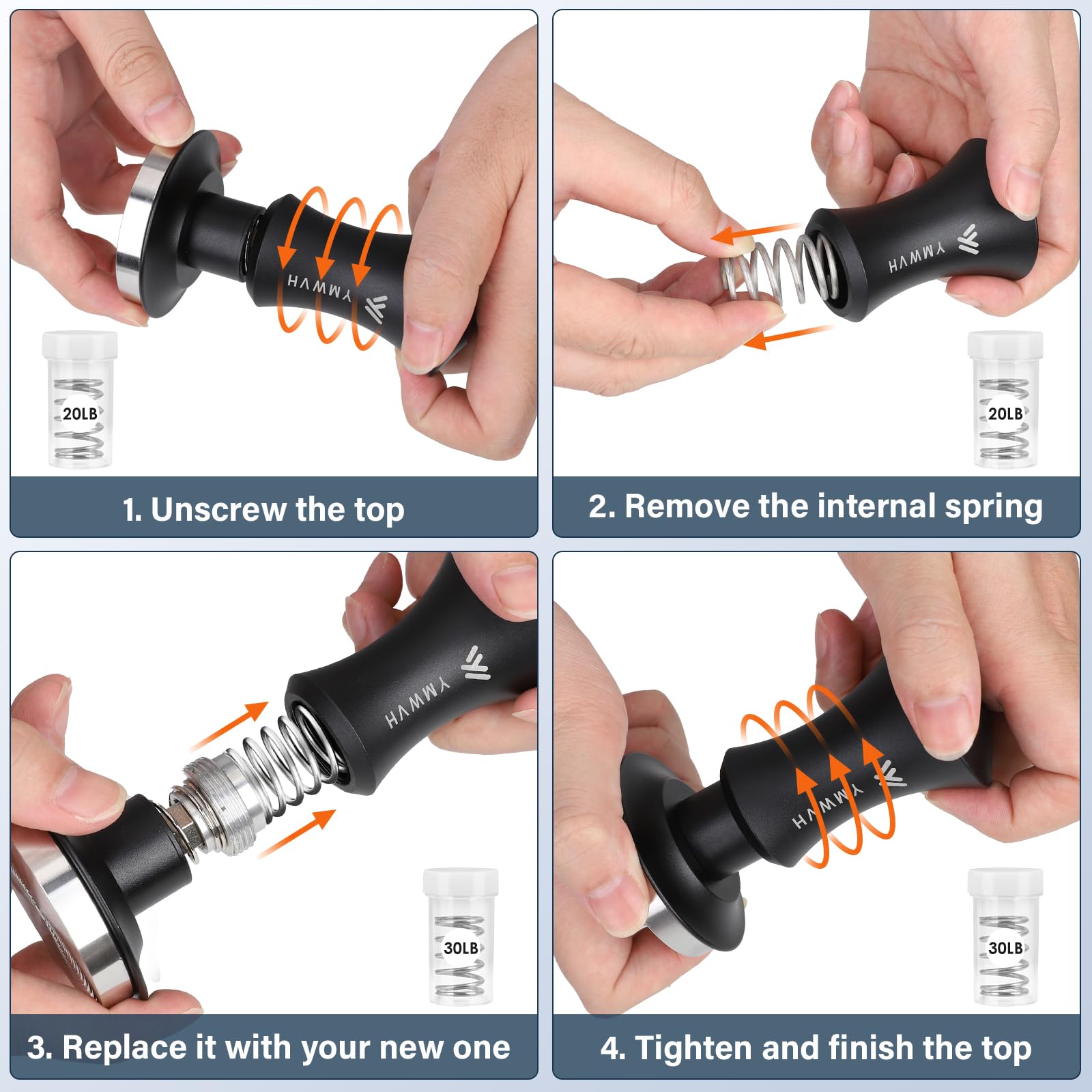 HAMWY

20LB

1. Unscrew the top

HAMWY

20LB

2. Remove the internal spring

HAMWY

30LB

3. Replace it with your new one

HAMWY

30LB

4. Tighten and finish the top