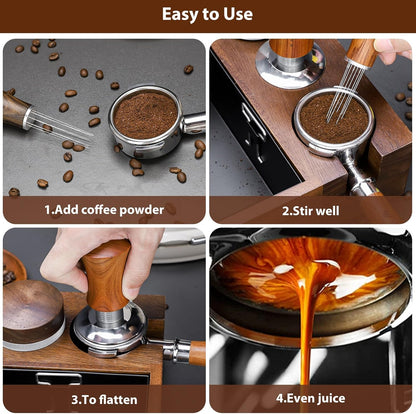 Easy to Use

1.Add coffee powder

2.Stir well

3.To flatten

4.Even juice