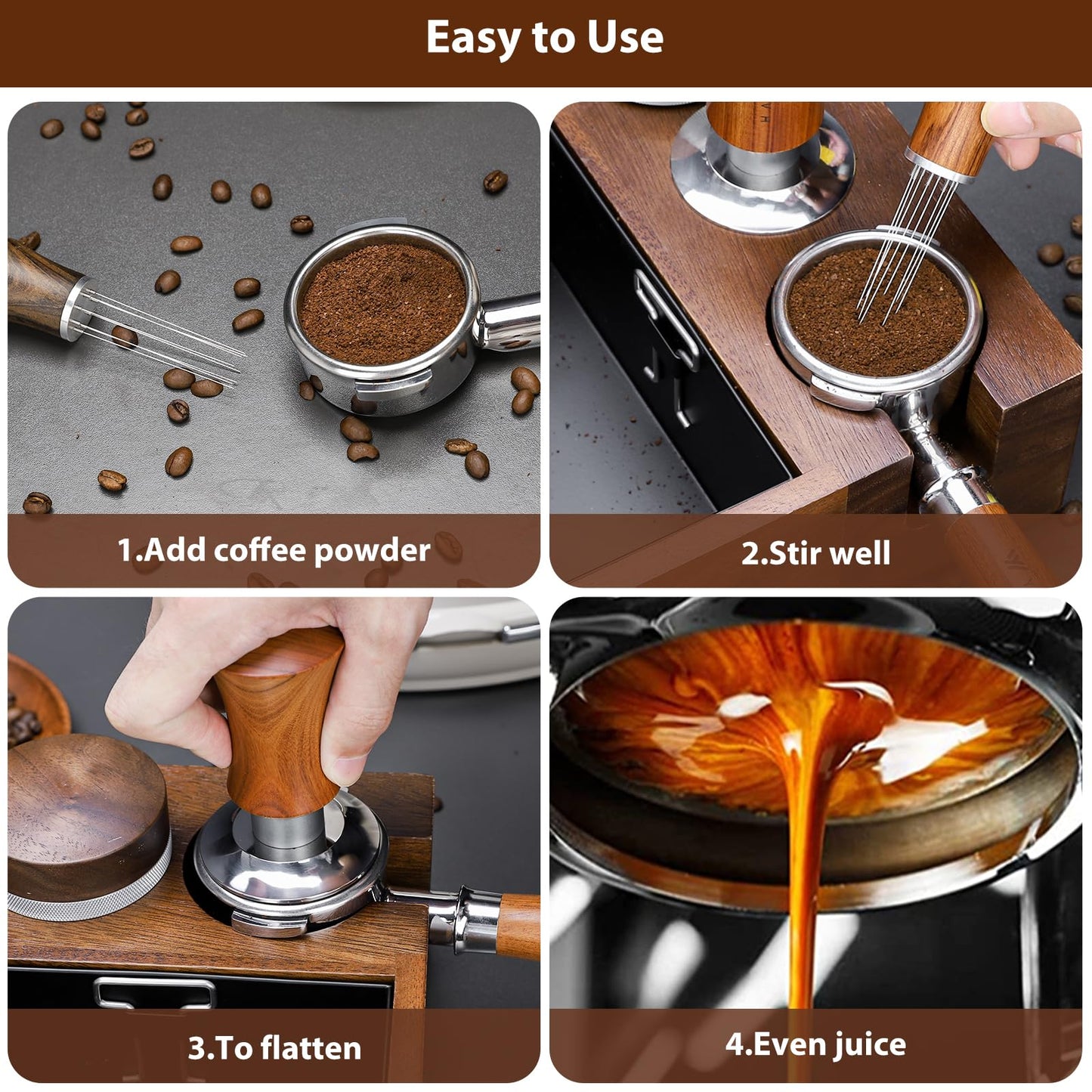 Easy to Use

1.Add coffee powder

2.Stir well

3.To flatten

4.Even juice